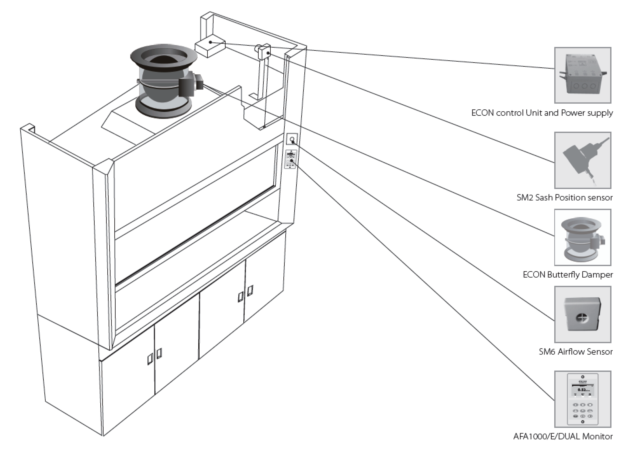 ECON control Unit and Power supply

SM2 Sash Position sensor

ECON Butterfly Damper

SM6 Airflow Sensor

AFA1000/E/DUAL Monitor